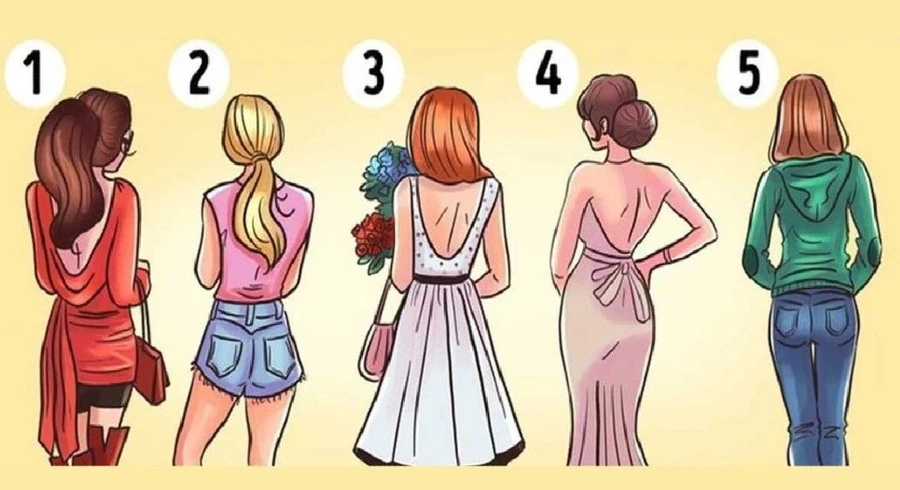 1

2

3

4

5